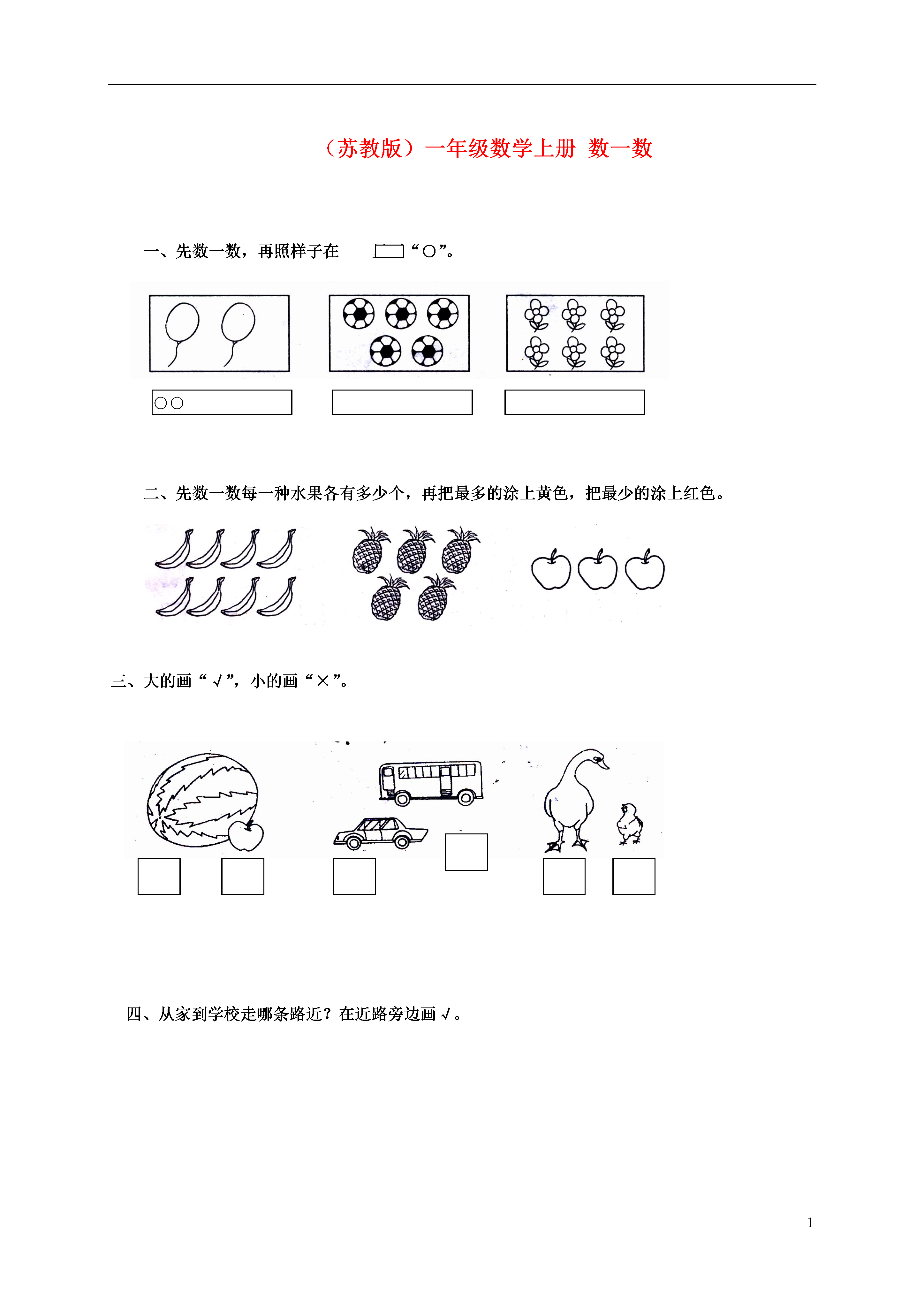 （苏教版）一年级数学上册 数一数

一、先数一数，再照样子在 “○”。

○○

二、先数一数每一种水果各有多少个，再把最多的涂上黄色，把最少的涂上红色。

三、大的画“√”，小的画“×”。

四、从家到学校走哪条路近？在近路旁边画√。

1