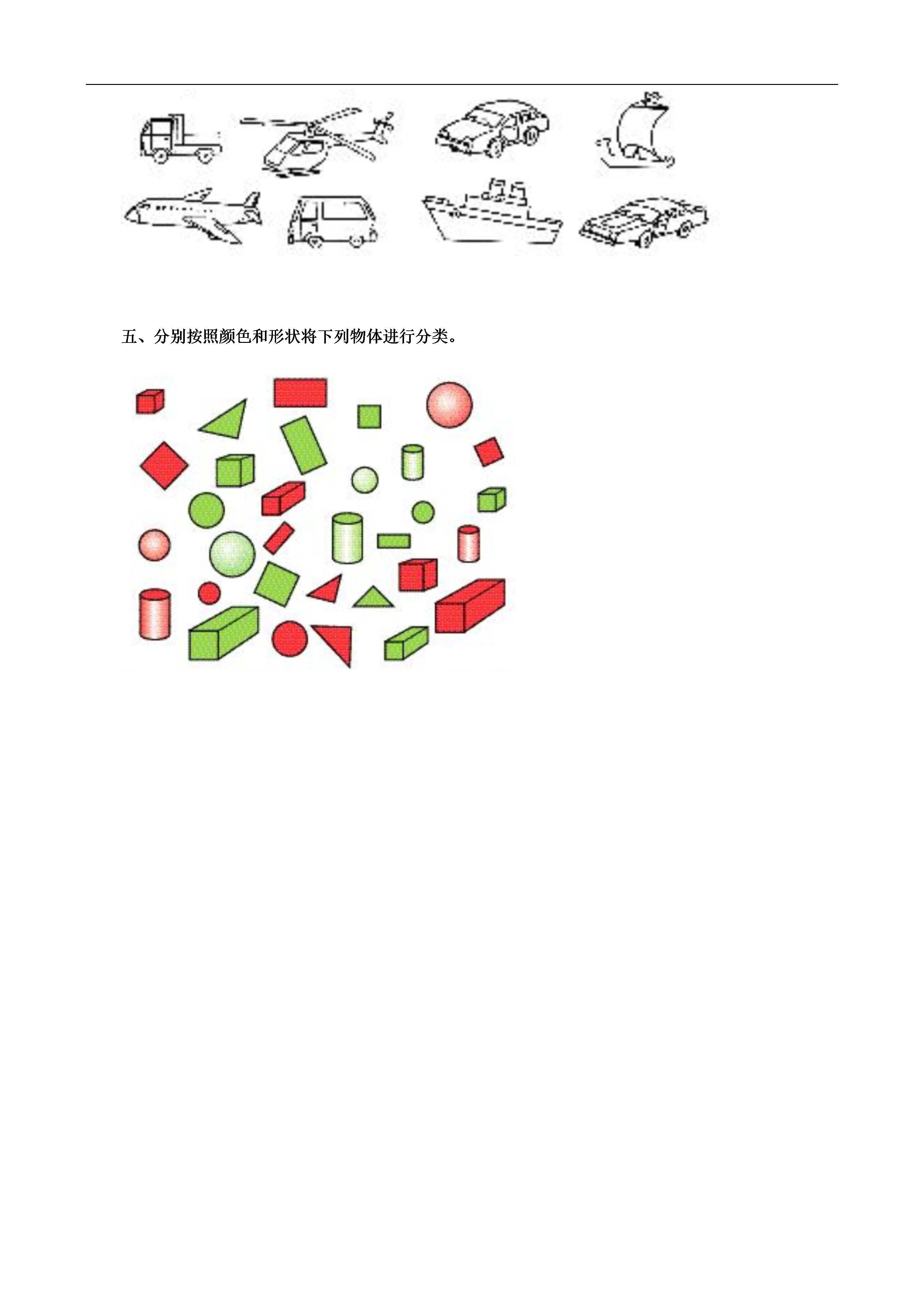 五、分别按照颜色和形状将下列物体进行分类。