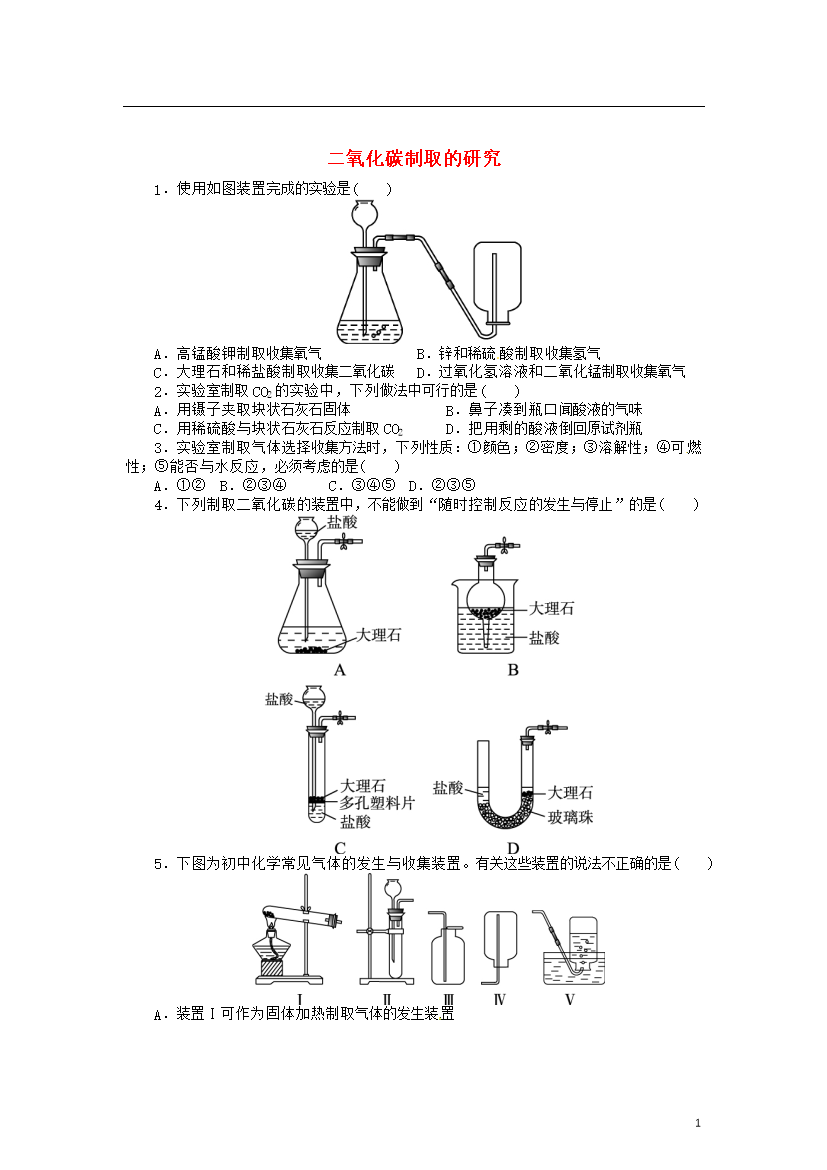 二氧化碳制取的研究

1．使用如图装置完成的实验是(　　)

A．高锰酸钾制取收集氧气　　B．锌和稀硫 酸制取收集氢气
C．大理石和稀盐酸制取收集二氧化碳　　D．过氧化氢溶液和二氧化锰制取收集氧气

2．实验室制取 $CO_2$ 的实验中，下列做法中可行的是(　　)
A．用镊子夹取块状石灰石固体　　B．鼻子凑到瓶口闻酸液的气味
C．用稀硫酸与块状石灰石反应制取 $CO_2$　　D．把用剩的酸液倒回原试剂瓶

3．实验室制取气体选择收集方法时，下列性质：①颜色；②密度；③溶解性；④可燃性；⑤能否与水反应，必须考虑的是(　　)
A．①②　B．②③④　　C．③④⑤　D．②③⑤

4．下列制取二氧化碳的装置中，不能做到“随时控制反应的发生与停止”的是(　　)

盐酸
大理石
A
大理石
盐酸
B
盐酸
大理石
多孔塑料片
盐酸
C
盐酸
大理石
玻璃珠
D

5．下图为初中化学常见气体的发生与收集装置。有关这些装置的说法不正确的是(　　)

Ⅰ　Ⅱ　Ⅲ　Ⅳ　Ⅴ

A．装置Ⅰ可作为固体加热制取气体的发生装置

1